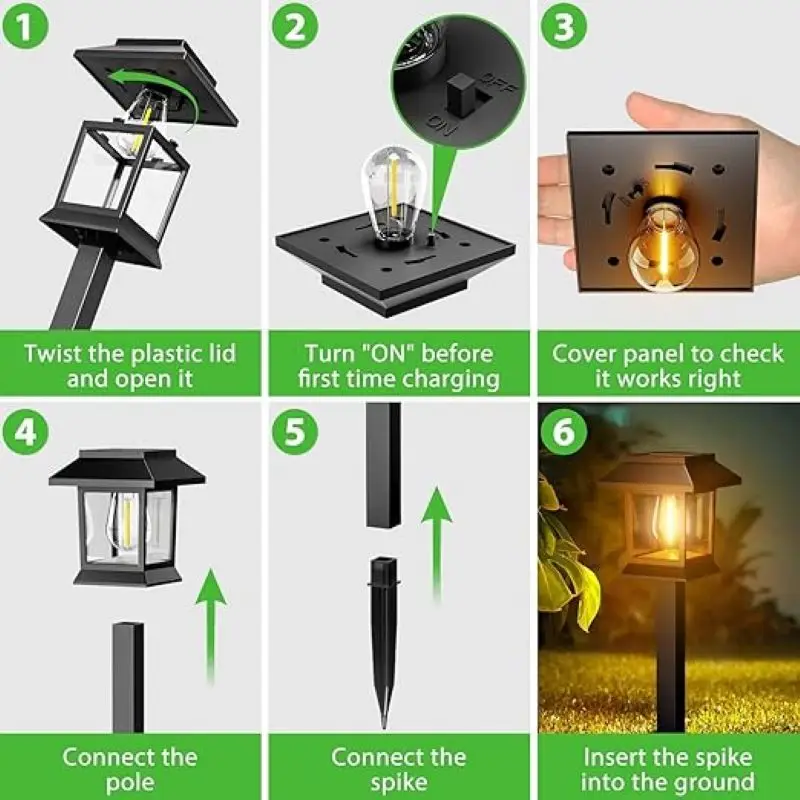 1

Twist the plastic lid and open it

2

OFF

ON

Turn "ON" before first time charging

3

Cover panel to check it works right

4

Connect the pole

5

Connect the spike

6

Insert the spike into the ground