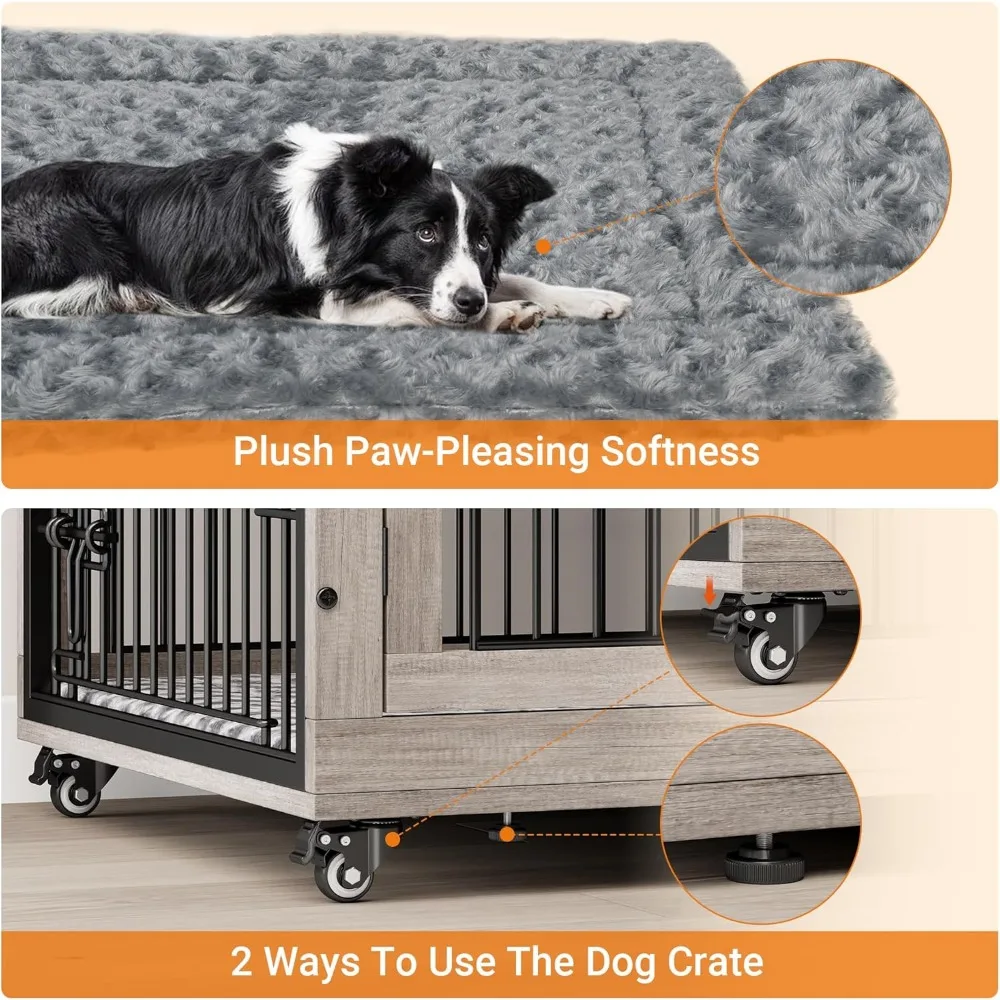 Plush Paw-Pleasing Softness

2 Ways To Use The Dog Crate