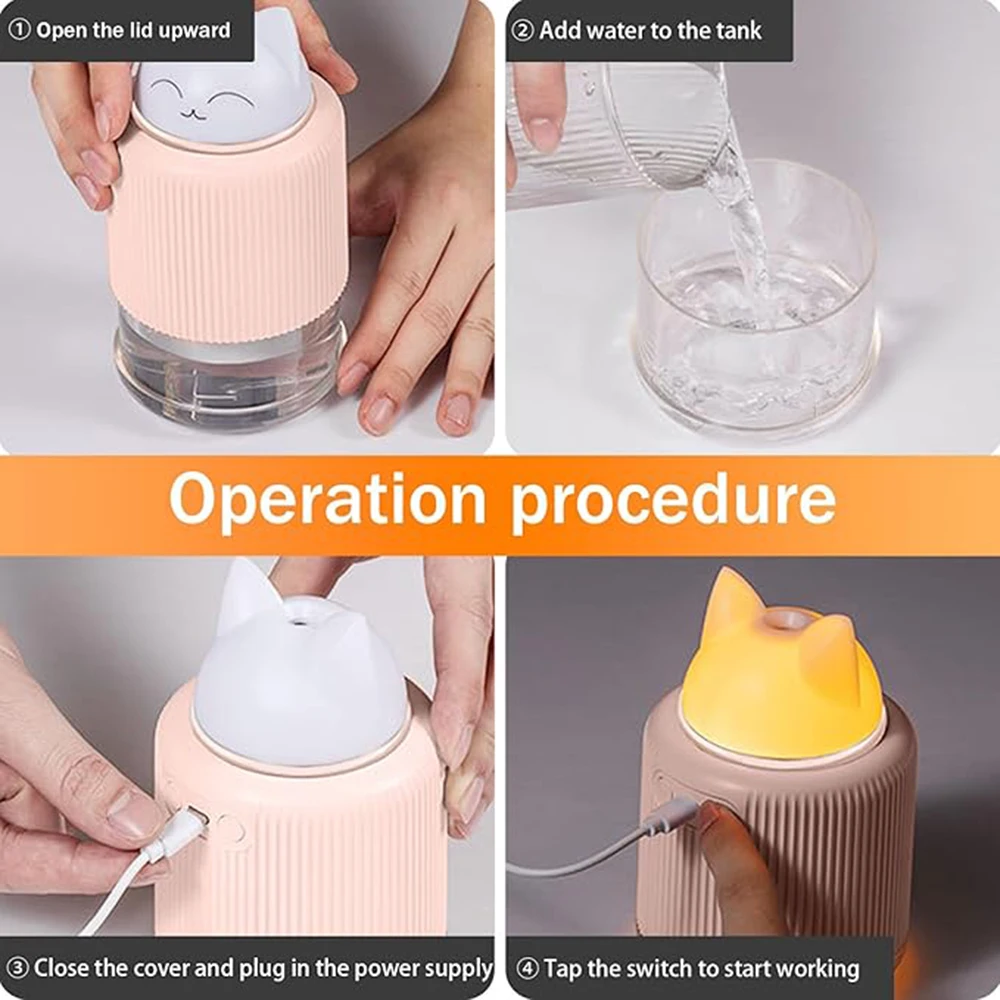 ① Open the lid upward

② Add water to the tank

Operation procedure

③ Close the cover and plug in the power supply

④ Tap the switch to start working