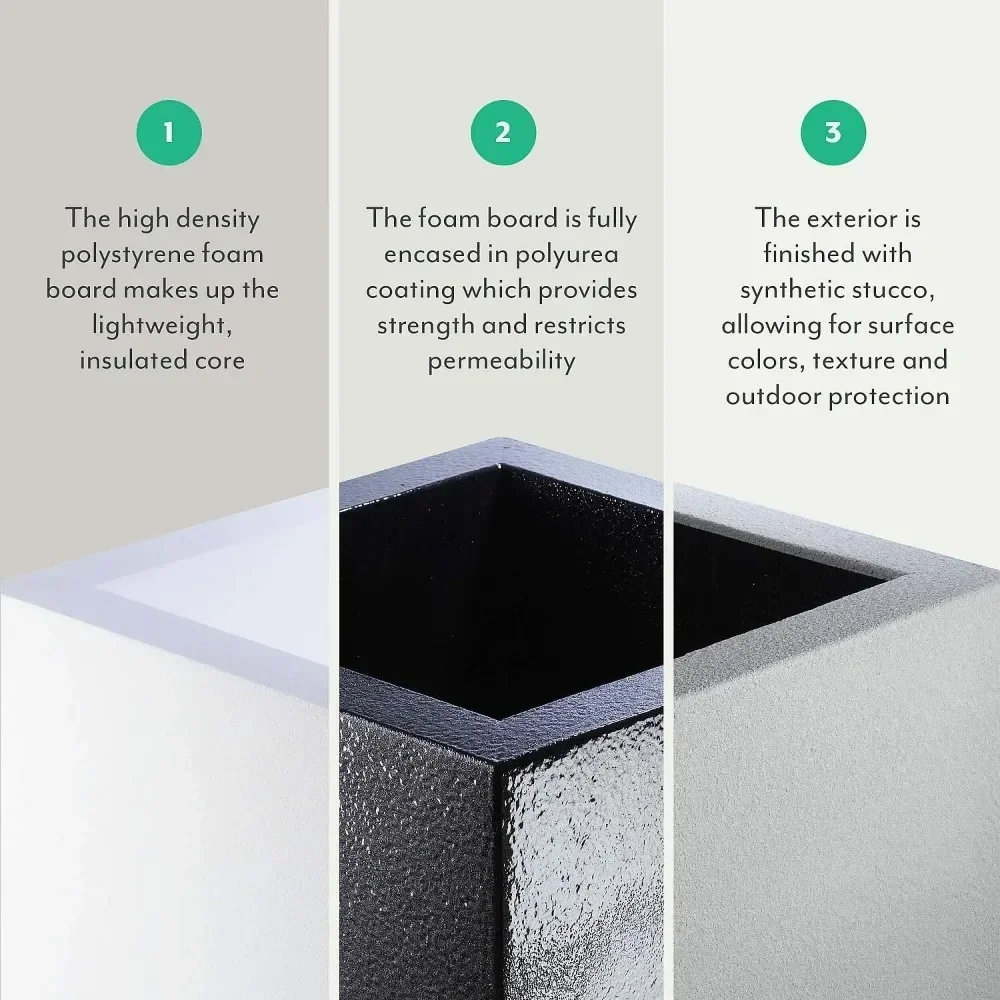 1

The high density polystyrene foam board makes up the lightweight, insulated core

2

The foam board is fully encased in polyurea coating which provides strength and restricts permeability

3

The exterior is finished with synthetic stucco, allowing for surface colors, texture and outdoor protection