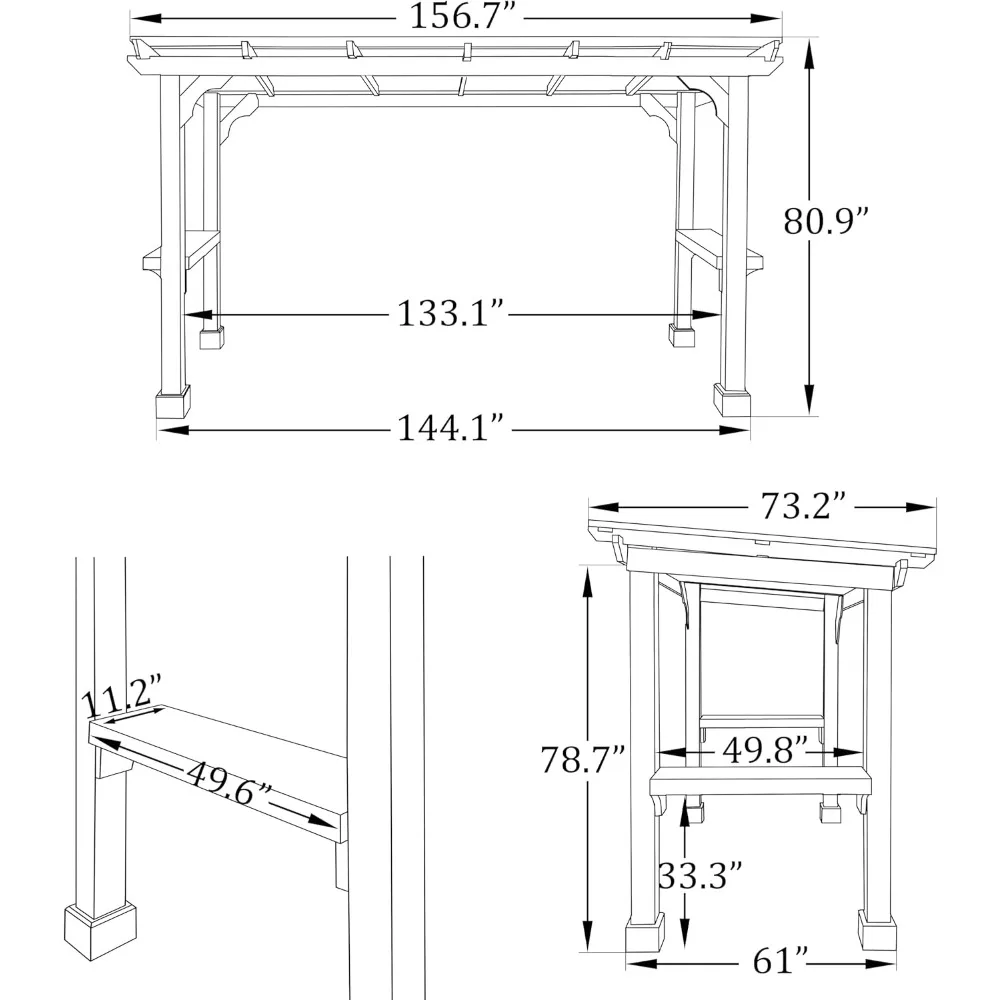 156.7”

80.9”

133.1”

144.1”

11.2”

49.6”

73.2”

78.7”

49.8”

33.3”

61”