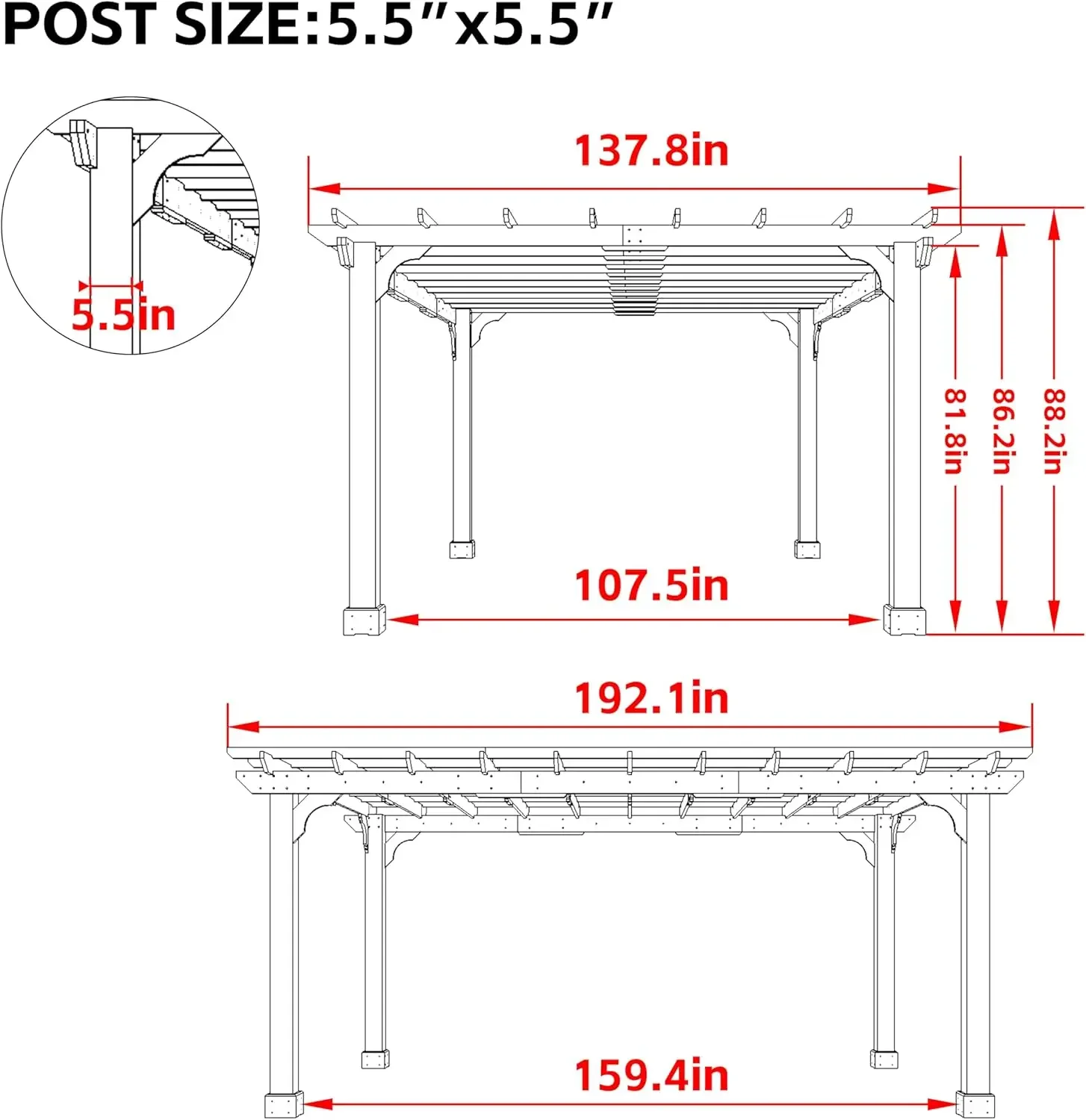 POST SIZE:5.5″x5.5″

5.5in

137.8in

81.8in

86.2in

88.2in

107.5in

192.1in

159.4in