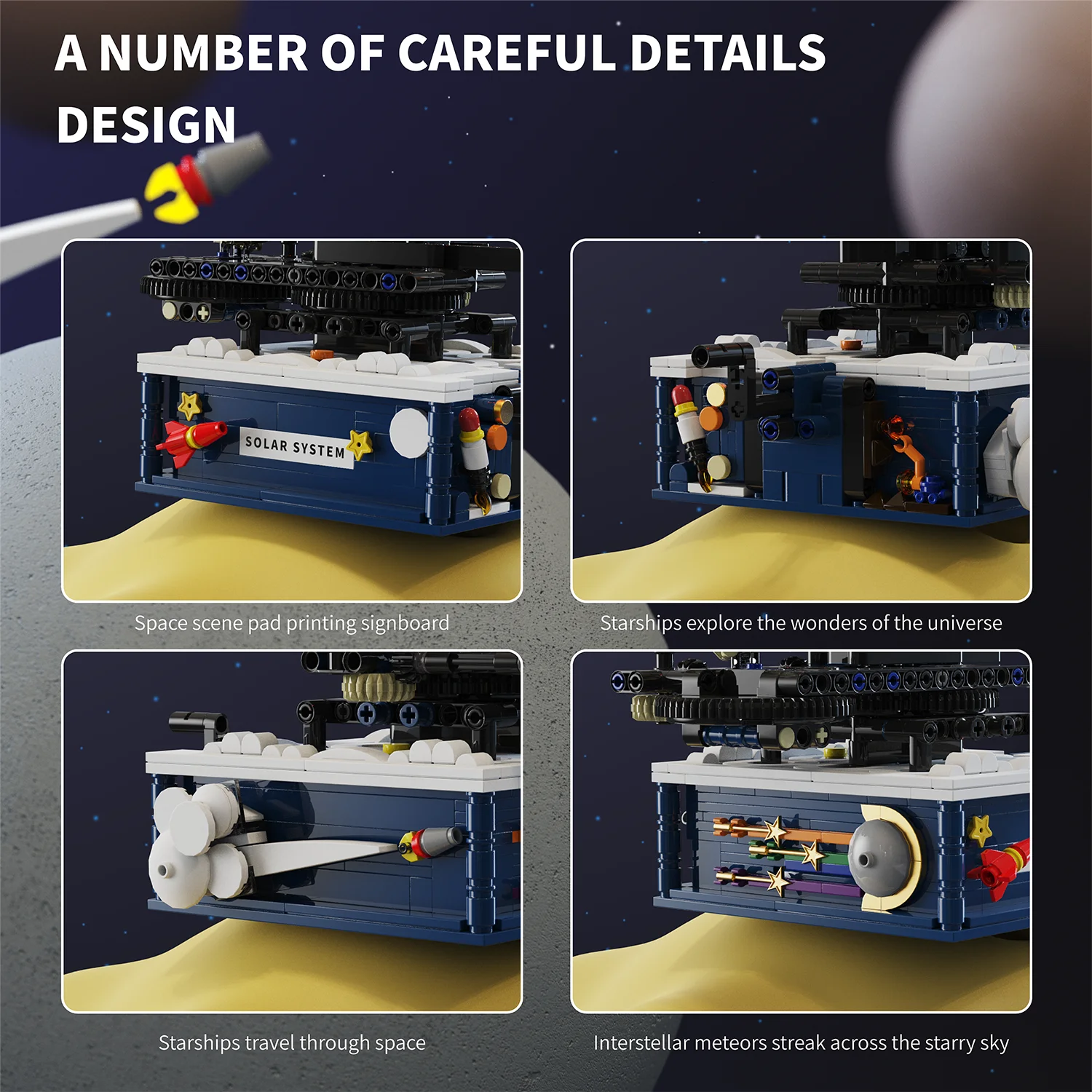 A NUMBER OF CAREFUL DETAILS DESIGN

SOLAR SYSTEM

Space scene pad printing signboard

Starships explore the wonders of the universe

Starships travel through space

Interstellar meteors streak across the starry sky