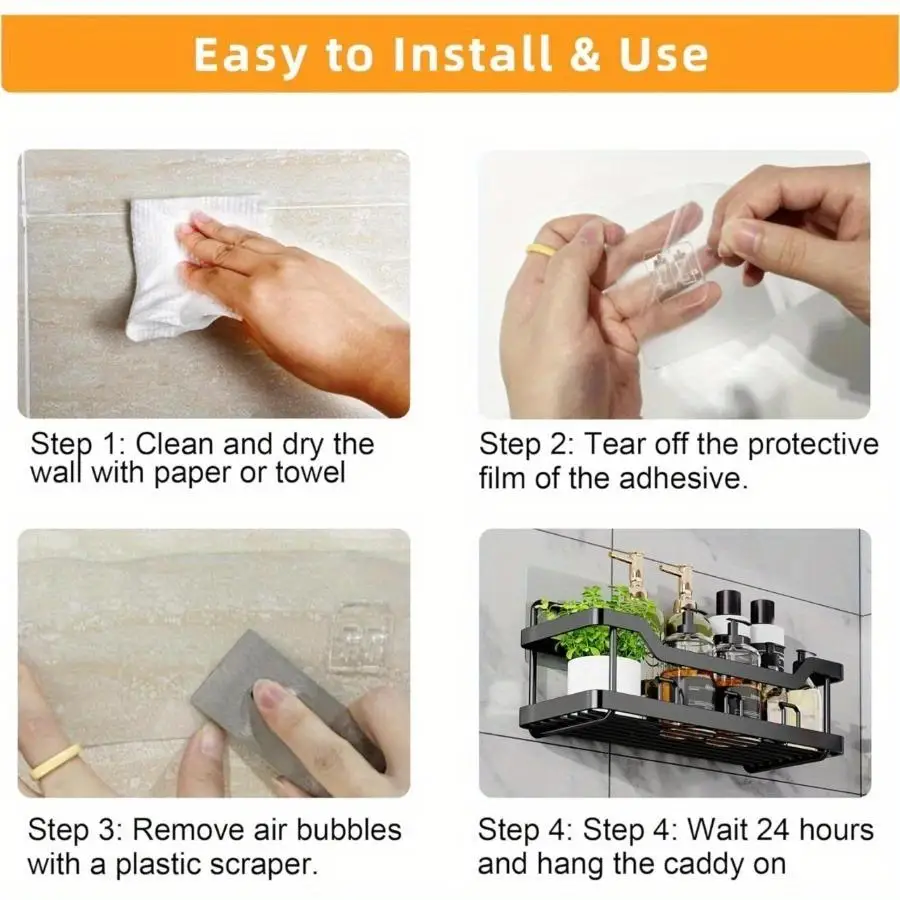 Easy to Install & Use

Step 1: Clean and dry the wall with paper or towel

Step 2: Tear off the protective film of the adhesive.

Step 3: Remove air bubbles with a plastic scraper.

Step 4: Step 4: Wait 24 hours and hang the caddy on