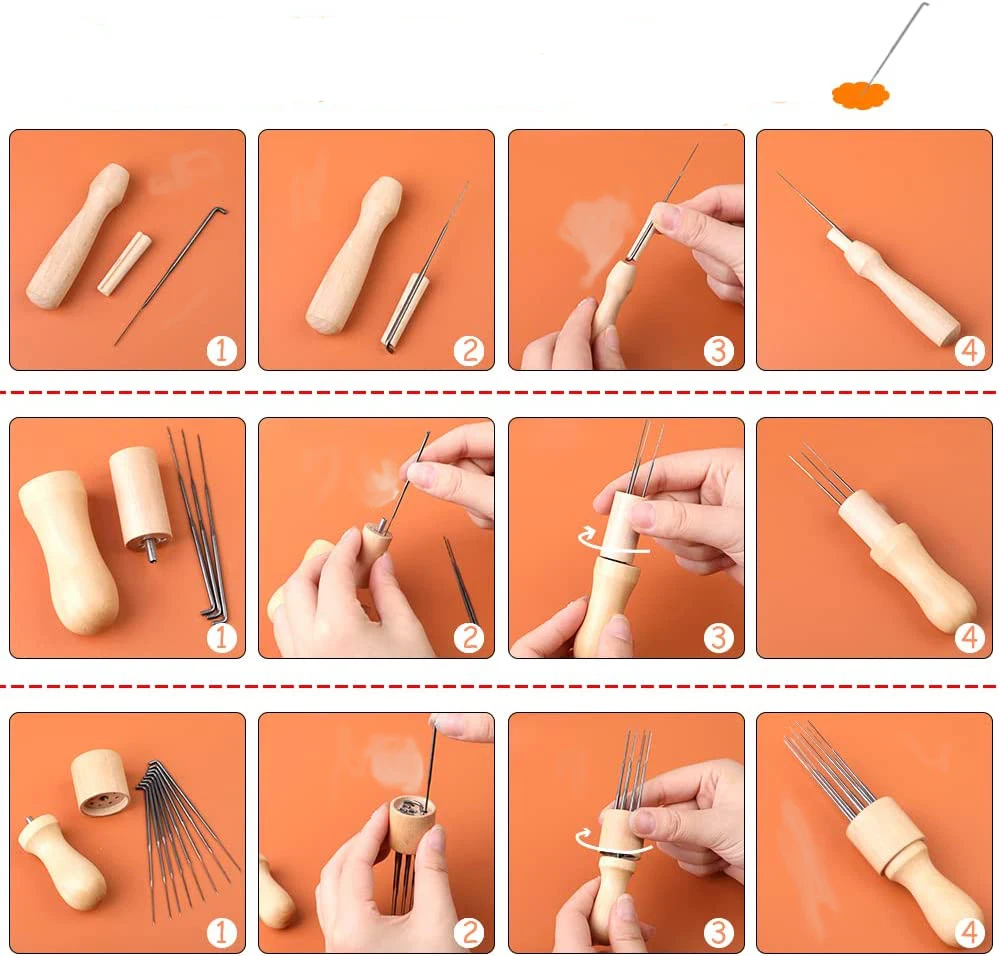 1 2 3 4

1 2 3 4

1 2 3 4