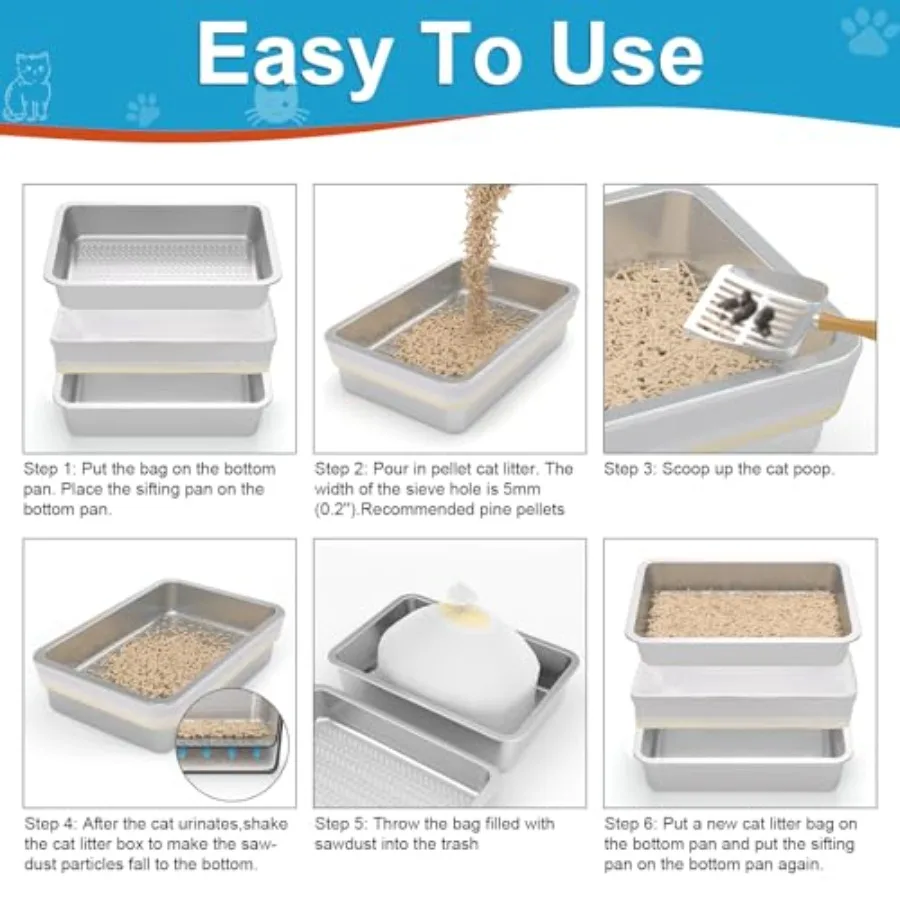 Easy To Use

Step 1: Put the bag on the bottom pan. Place the sifting pan on the bottom pan.

Step 2: Pour in pellet cat litter. The width of the sieve hole is 5mm (0.2").Recommended pine pellets

Step 3: Scoop up the cat poop.

Step 4: After the cat urinates,shake the cat litter box to make the sawdust particles fall to the bottom.

Step 5: Throw the bag filled with sawdust into the trash

Step 6: Put a new cat litter bag on the bottom pan and put the sifting pan on the bottom pan again.