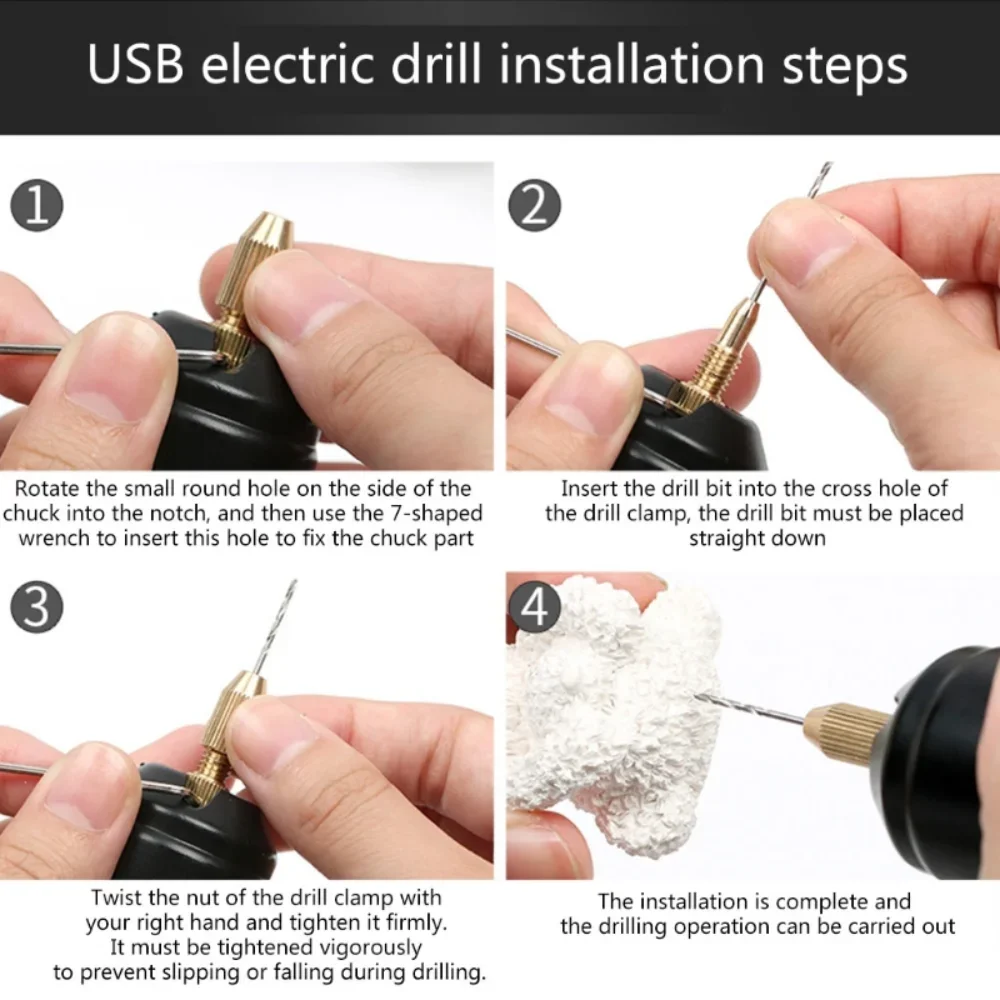 USB electric drill installation steps

1

Rotate the small round hole on the side of the chuck into the notch, and then use the 7-shaped wrench to insert this hole to fix the chuck part

2

Insert the drill bit into the cross hole of the drill clamp, the drill bit must be placed straight down

3

Twist the nut of the drill clamp with your right hand and tighten it firmly. It must be tightened vigorously to prevent slipping or falling during drilling.

4

The installation is complete and the drilling operation can be carried out