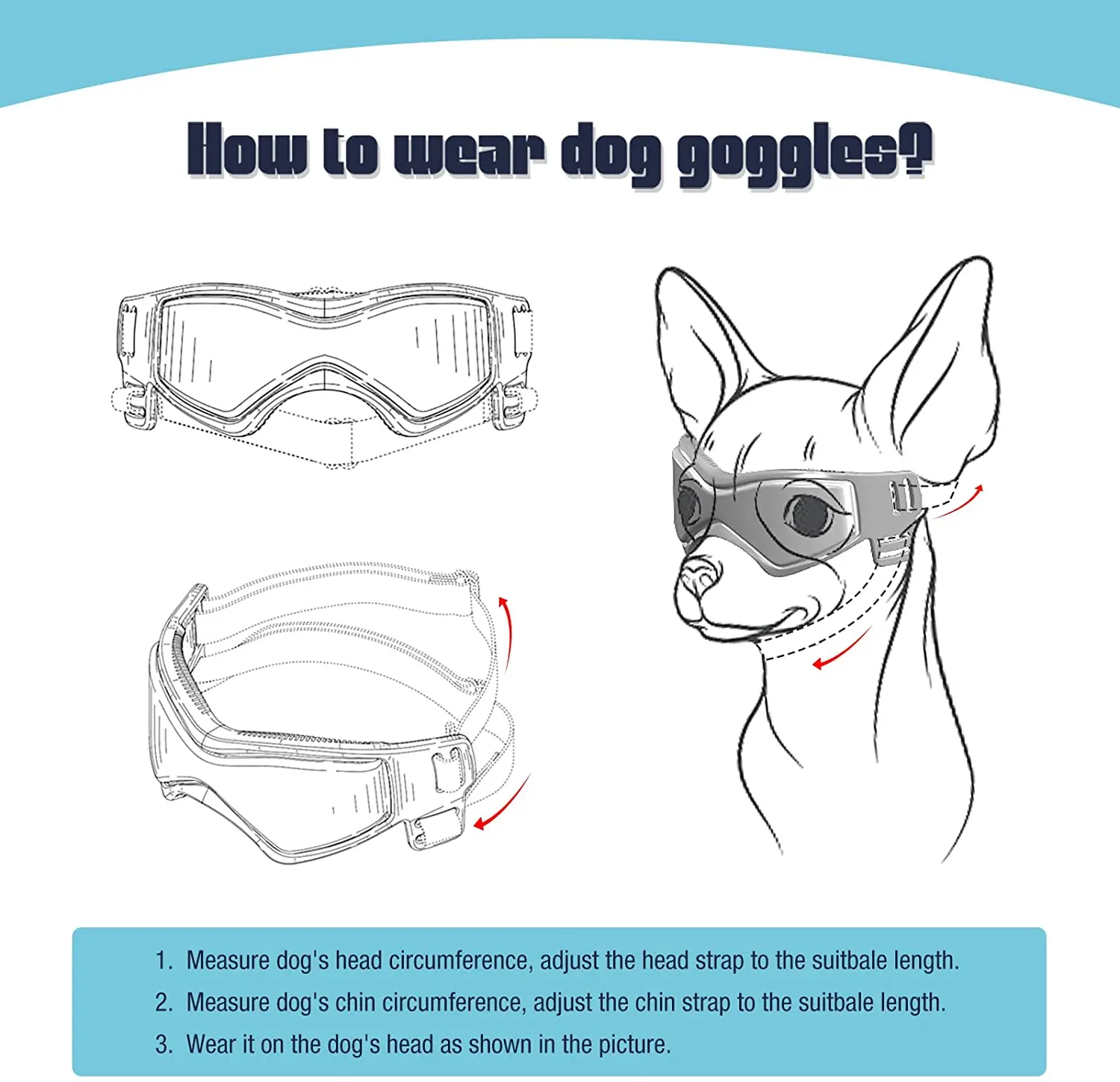 How to wear dog goggles?

1. Measure dog's head circumference, adjust the head strap to the suitbale length.
2. Measure dog's chin circumference, adjust the chin strap to the suitbale length.
3. Wear it on the dog's head as shown in the picture.