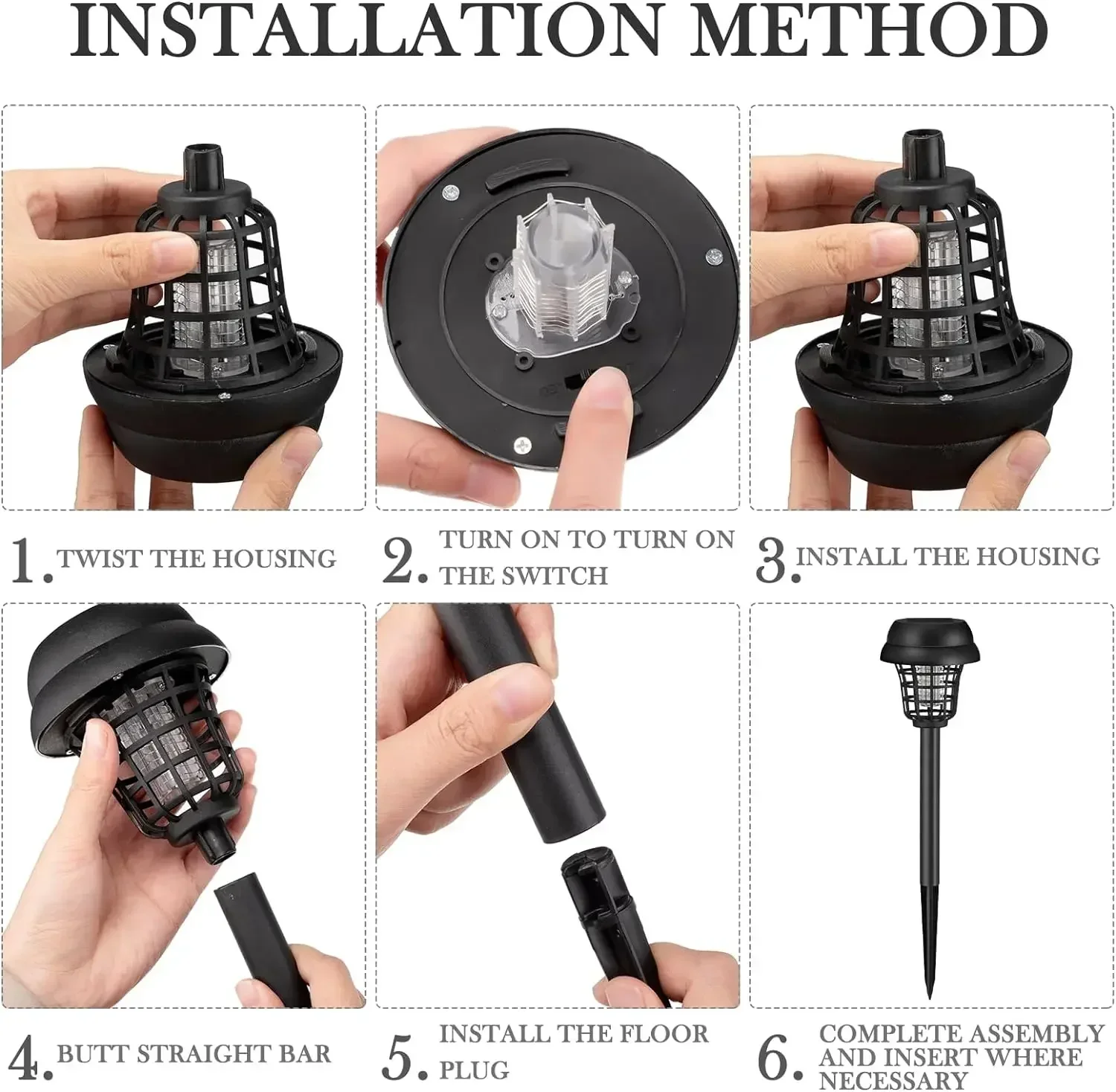 INSTALLATION METHOD

1. TWIST THE HOUSING

2. TURN ON TO TURN ON THE SWITCH

3. INSTALL THE HOUSING

4. BUTT STRAIGHT BAR

5. INSTALL THE FLOOR PLUG

6. COMPLETE ASSEMBLY AND INSERT WHERE NECESSARY