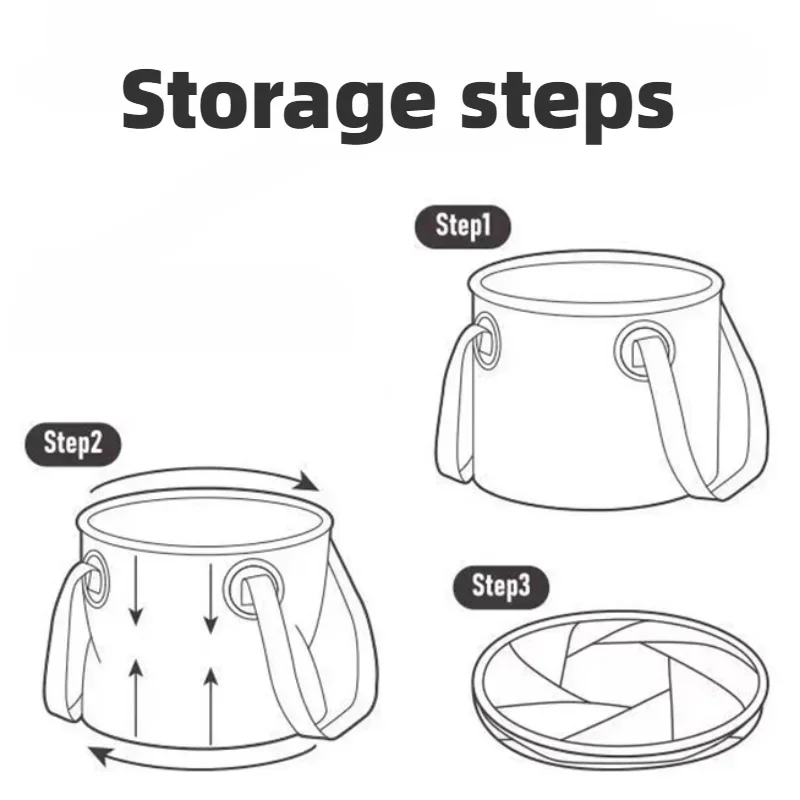 Storage steps

Step1

Step2

Step3