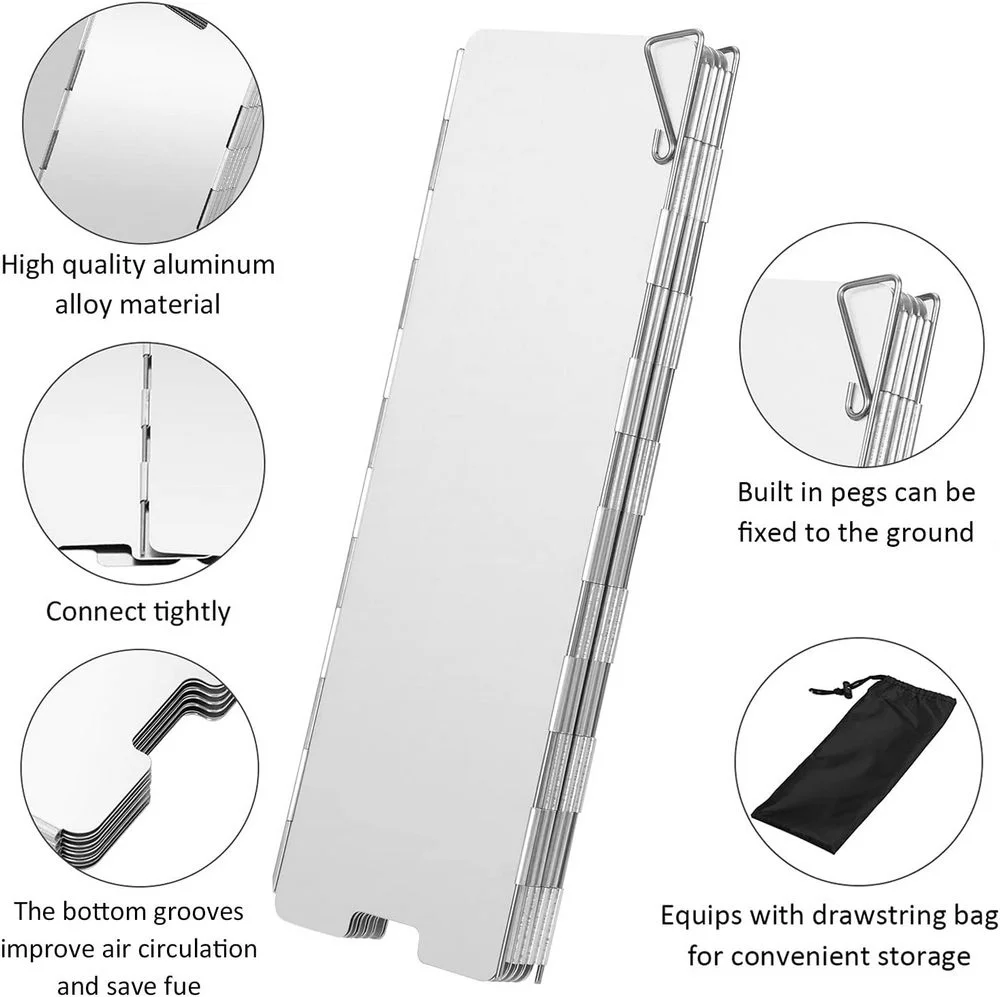 High quality aluminum alloy material

Connect tightly

The bottom grooves improve air circulation and save fue

Built in pegs can be fixed to the ground

Equips with drawstring bag for convenient storage