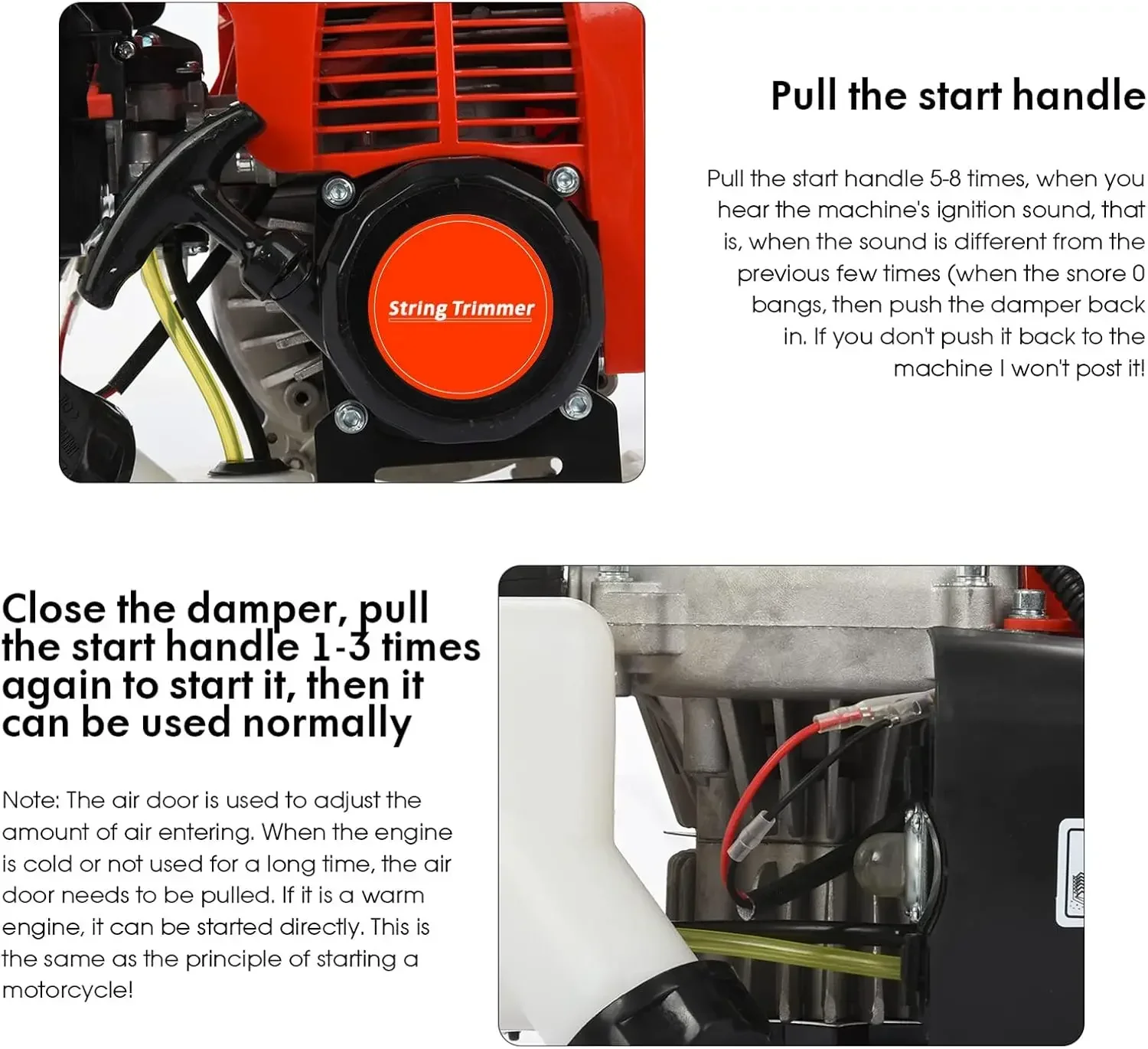 String Trimmer

Pull the start handle

Pull the start handle 5-8 times, when you hear the machine's ignition sound, that is, when the sound is different from the previous few times (when the snore 0 bangs, then push the damper back in. If you don't push it back to the machine I won't post it!

Close the damper, pull the start handle 1-3 times again to start it, then it can be used normally

Note: The air door is used to adjust the amount of air entering. When the engine is cold or not used for a long time, the air door needs to be pulled. If it is a warm engine, it can be started directly. This is the same as the principle of starting a motorcycle!